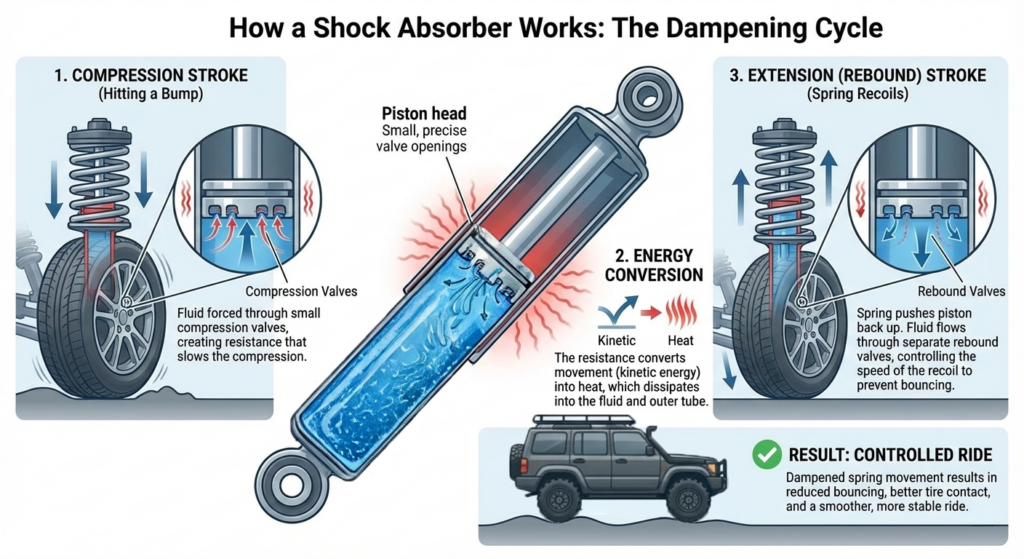 How a Shock Absorber Works: The Dampening Cycle

1. COMPRESSION STROKE
(Hitting a Bump)

Compression Valves

Fluid forced through small compression valves, creating resistance that slows the compression.

Piston head
Small, precise valve openings

2. ENERGY CONVERSION

Kinetic

Heat

The resistance converts movement (kinetic energy) into heat, which dissipates into the fluid and outer tube.

3. EXTENSION (REBOUND) STROKE
(Spring Recoils)

Rebound Valves

Spring pushes piston back up. Fluid flows through separate rebound valves, controlling the speed of the recoil to prevent bouncing.

RESULT: CONTROLLED RIDE

Dampened spring movement results in reduced bouncing, better tire contact, and a smoother, more stable ride.